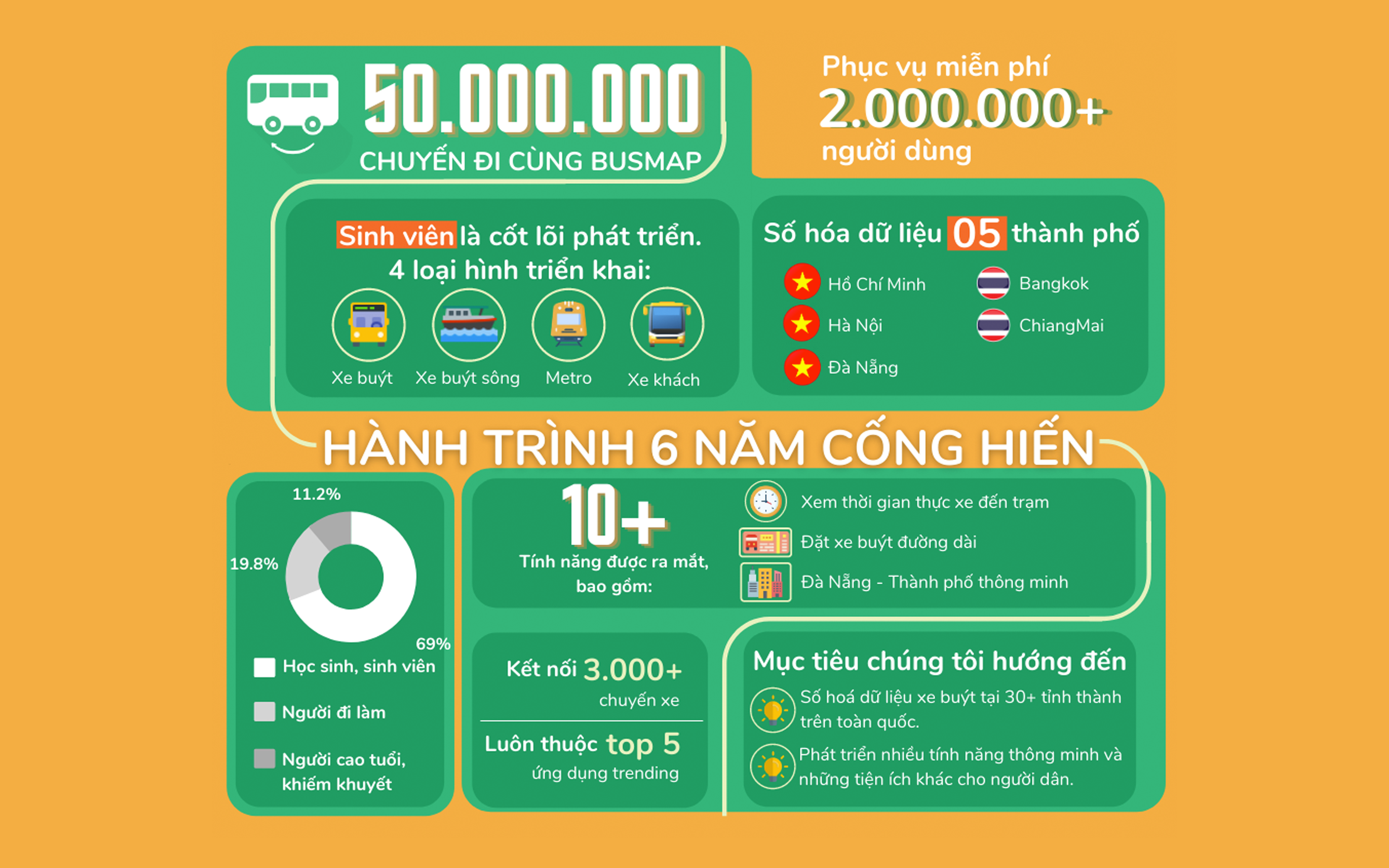 50.000.000
CHUYẾN ĐI CÙNG BUSMAP

Phục vụ miễn phí
2.000.000+
người dùng

Sinh viên là cốt lõi phát triển.
4 loại hình triển khai:

Xe buýt
Xe buýt sông
Metro
Xe khách

Số hóa dữ liệu 05 thành phố

Hồ Chí Minh
Hà Nội
Đà Nẵng
Bangkok
ChiangMai

HÀNH TRÌNH 6 NĂM CỐNG HIẾN

11.2%
19.8%
69%

Học sinh, sinh viên
Người đi làm
Người cao tuổi, khiếm khuyết

10+
Tính năng được ra mắt, bao gồm:

Xem thời gian thực xe đến trạm
Đặt xe buýt đường dài
Đà Nẵng - Thành phố thông minh

Kết nối 3.000+ chuyến xe

Luôn thuộc top 5 ứng dụng trending

Mục tiêu chúng tôi hướng đến

Số hoá dữ liệu xe buýt tại 30+ tỉnh thành trên toàn quốc.

Phát triển nhiều tính năng thông minh và những tiện ích khác cho người dân.